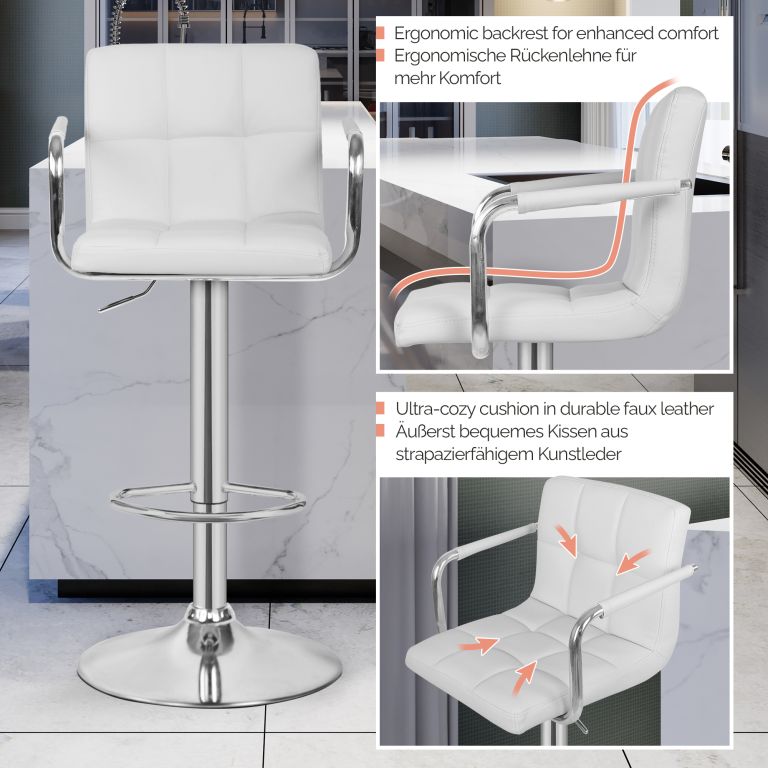 Ergonomic backrest for enhanced comfort
Ergonomische Rückenlehne für mehr Komfort

Ultra-cozy cushion in durable faux leather
Äußerst bequemes Kissen aus strapazierfähigem Kunstleder