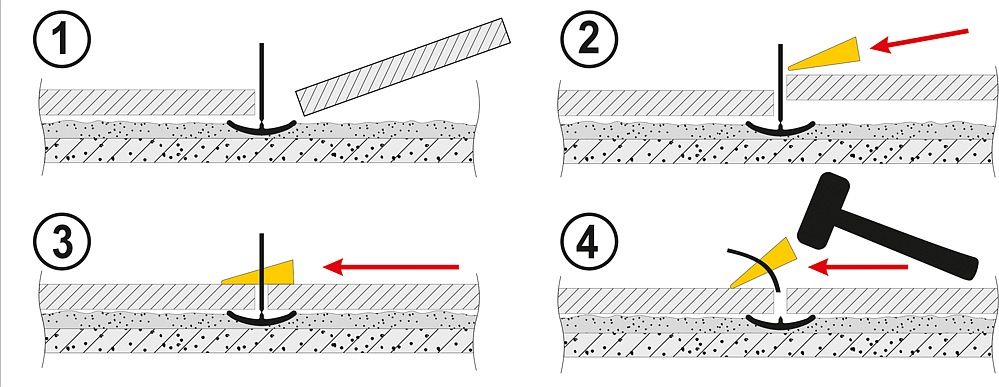 1
2
3
4