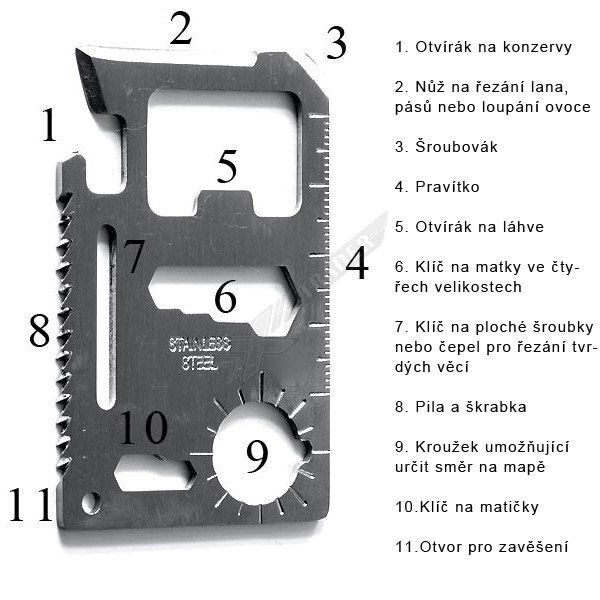 2
3
1
5
7
4
6
8
STAINLESS STEEL
10
9
11

1. Otvírák na konzervy

2. Nůž na řezání lana, pásů nebo loupání ovoce

3. Šroubovák

4. Pravítko

5. Otvírák na láhve

6. Klíč na matky ve čtyřech velikostech

7. Klíč na ploché šroubky nebo čepel pro řezání tvrdých věcí

8. Pila a škrabka

9. Kroužek umožňující určit směr na mapě

10.Klíč na matičky

11.Otvor pro zavěšení