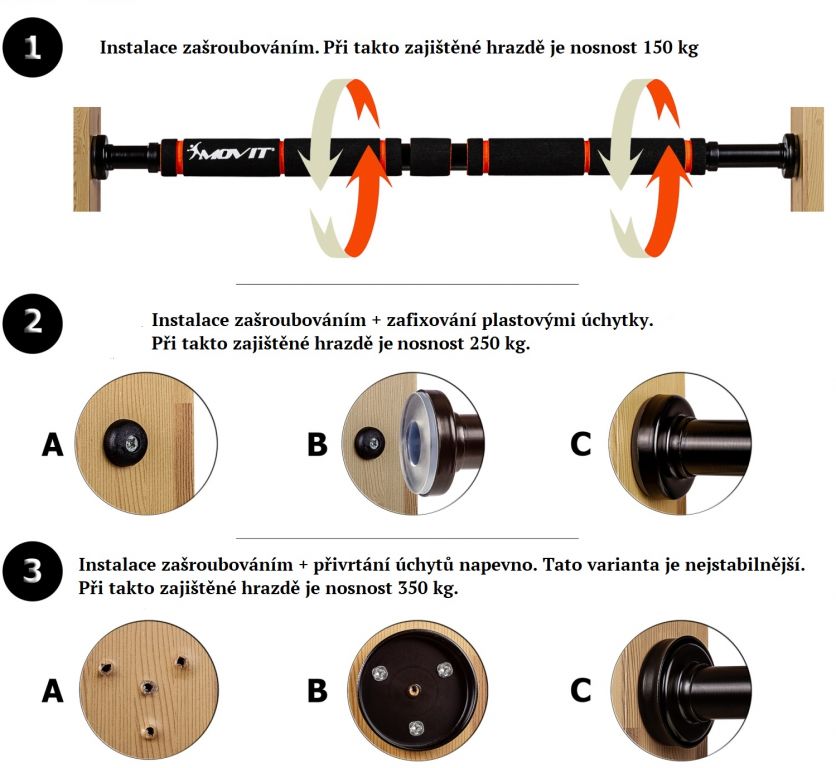 1

Instalace zašroubováním. Při takto zajištěné hrazdě je nosnost 150 kg

MOVIT

2

Instalace zašroubováním + zafixování plastovými úchytky. Při takto zajištěné hrazdě je nosnost 250 kg.

A

B

C

3

Instalace zašroubováním + přivrtání úchytů napevno. Tato varianta je nejstabilnější. Při takto zajištěné hrazdě je nosnost 350 kg.

A

B

C